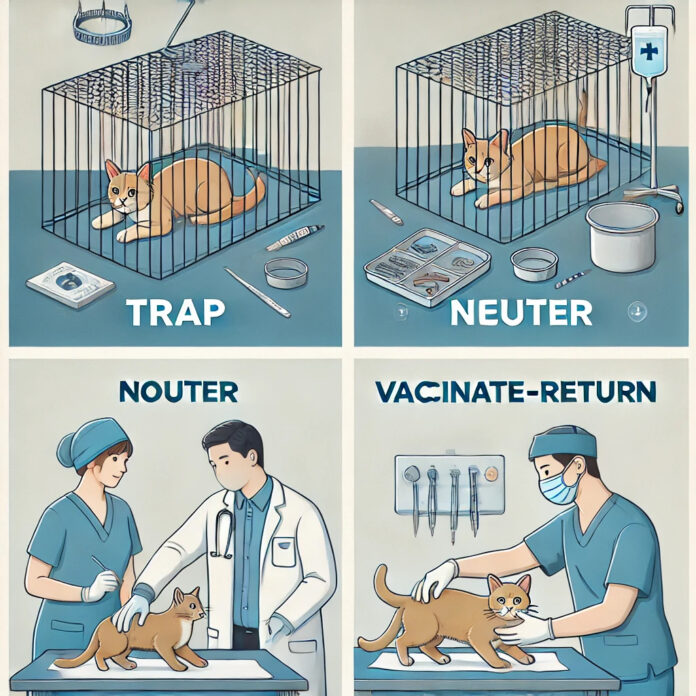 TRAP

NEUTER

NOUTER

VACINATE-RETURN